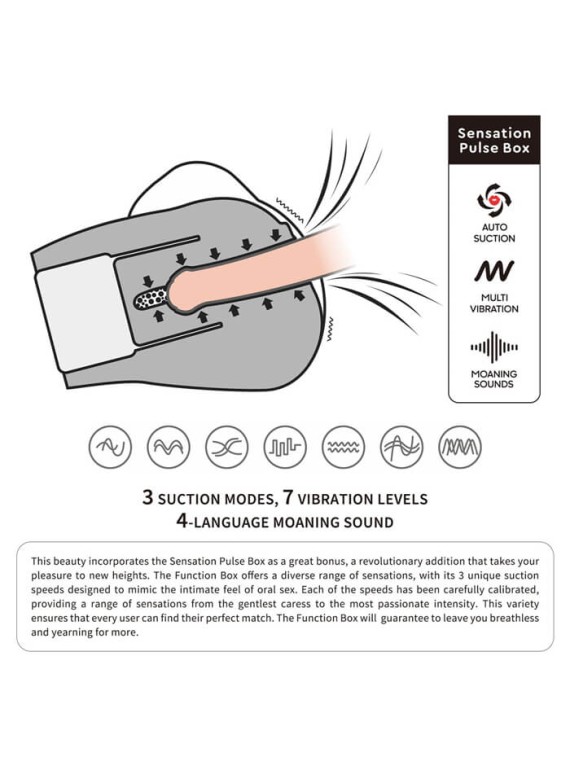 Sensation Pulse Box

AUTO SUCTION

MULTI VIBRATION

MOANING SOUNDS

3 SUCTION MODES, 7 VIBRATION LEVELS
4-LANGUAGE MOANING SOUND

This beauty incorporates the Sensation Pulse Box as a great bonus, a revolutionary addition that takes your pleasure to new heights. The Function Box offers a diverse range of sensations, with its 3 unique suction speeds designed to mimic the intimate feel of oral sex. Each of the speeds has been carefully calibrated, providing a range of sensations from the gentlest caress to the most passionate intensity. This variety ensures that every user can find their perfect match. The Function Box will guarantee to leave you breathless and yearning for more.