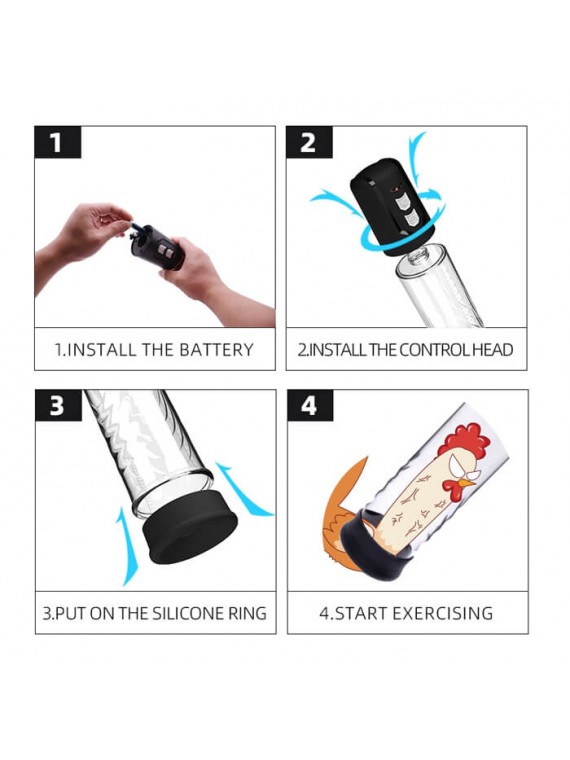 1

1.INSTALL THE BATTERY

2

2.INSTALL THE CONTROL HEAD

3

3.PUT ON THE SILICONE RING

4

4.START EXERCISING